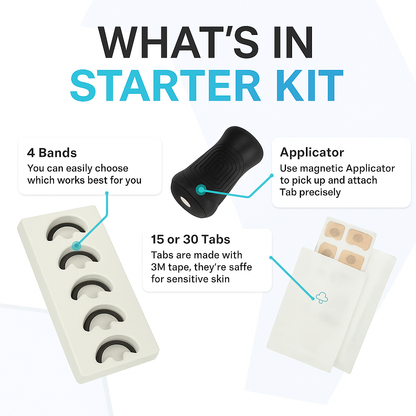 WHAT'S IN
STARTER KIT

4 Bands
You can easily choose which works best for you

Applicator
Use magnetic Applicator to pick up and attach Tab precisely

15 or 30 Tabs
Tabs are made with 3M tape, they're saffe for sensitive skin